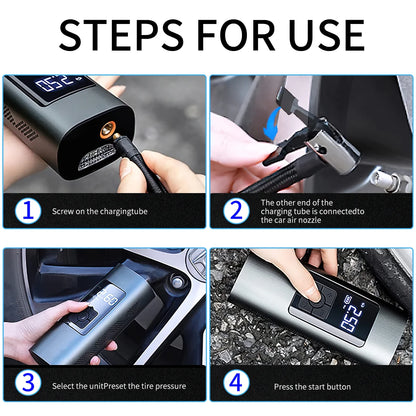 STEPS FOR USE

052

1 Screw on the chargingtube

2 The other end of the charging tube is connectedto the car air nozzle

2.60

3 Select the unitPreset the tire pressure

052

4 Press the start button